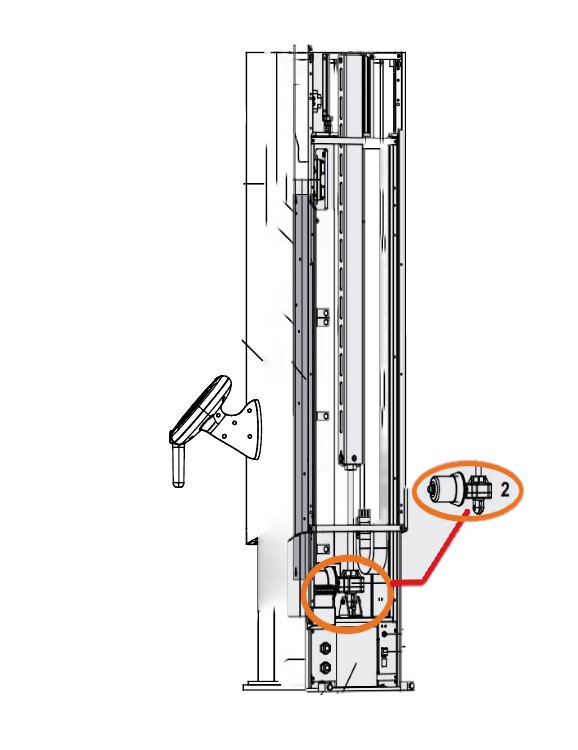 2