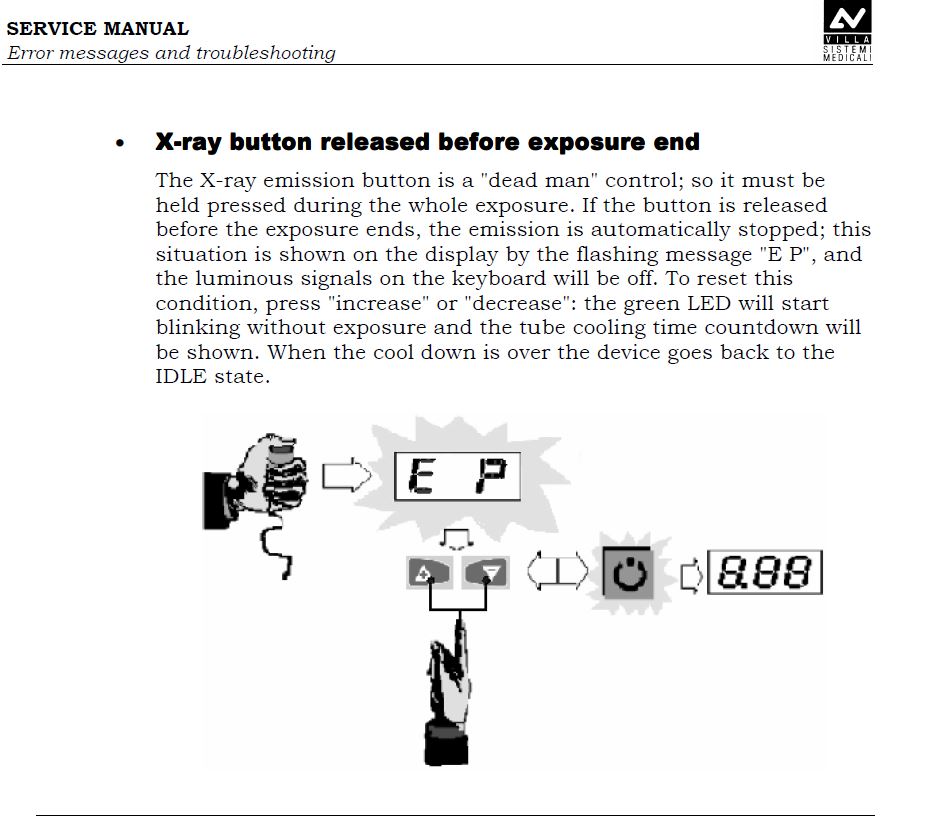 SERVICE MANUAL
Error messages and troubleshooting

VILLA SISTEMI MEDICALI

• X-ray button released before exposure end

The X-ray emission button is a "dead man" control; so it must be held pressed during the whole exposure. If the button is released before the exposure ends, the emission is automatically stopped; this situation is shown on the display by the flashing message "E P", and the luminous signals on the keyboard will be off. To reset this condition, press "increase" or "decrease": the green LED will start blinking without exposure and the tube cooling time countdown will be shown. When the cool down is over the device goes back to the IDLE state.

E P

8.88