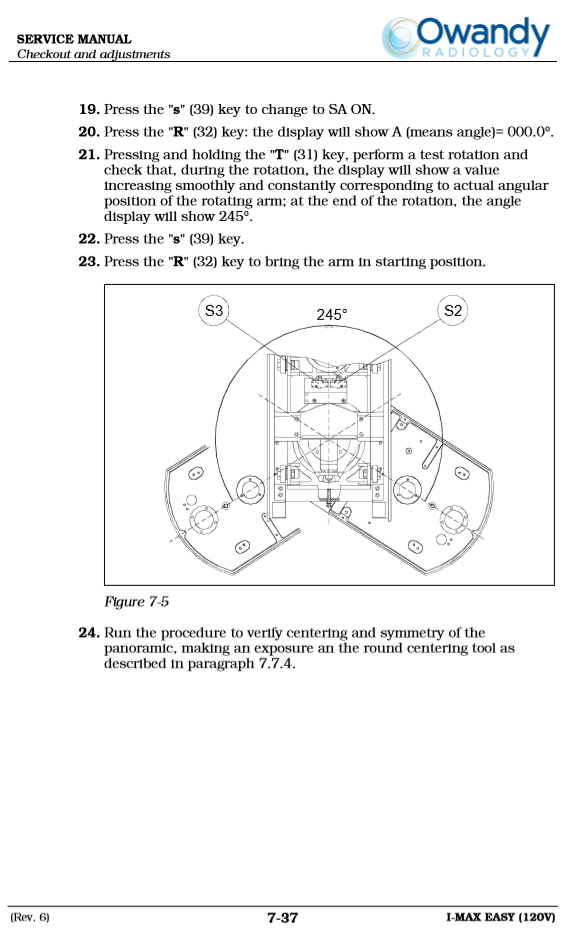 SERVICE MANUAL
Checkout and adjustments

Owandy
RADIOLOGY

19. Press the "s" (39) key to change to SA ON.

20. Press the "R" (32) key: the display will show A (means angle)= 000.0°.

21. Pressing and holding the "T" (31) key, perform a test rotation and check that, during the rotation, the display will show a value increasing smoothly and constantly corresponding to actual angular position of the rotating arm; at the end of the rotation, the angle display will show 245°.

22. Press the "s" (39) key.

23. Press the "R" (32) key to bring the arm in starting position.

S3
245°
S2

Figure 7-5

24. Run the procedure to verify centering and symmetry of the panoramic, making an exposure an the round centering tool as described in paragraph 7.7.4.

(Rev. 6)
7-37
I-MAX EASY (120V)