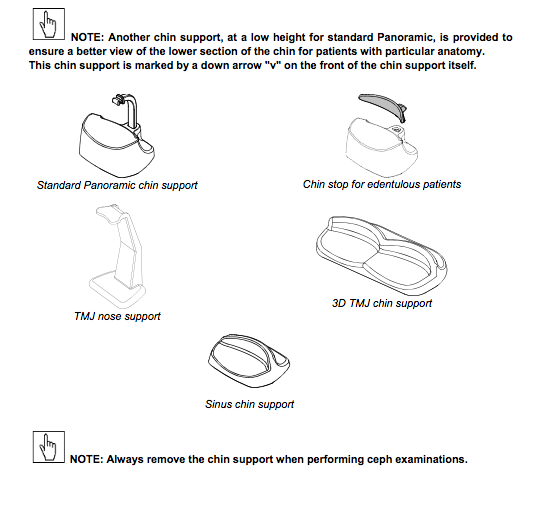 NOTE: Another chin support, at a low height for standard Panoramic, is provided to ensure a better view of the lower section of the chin for patients with particular anatomy. This chin support is marked by a down arrow "v" on the front of the chin support itself.

Standard Panoramic chin support

Chin stop for edentulous patients

TMJ nose support

3D TMJ chin support

Sinus chin support

NOTE: Always remove the chin support when performing ceph examinations.